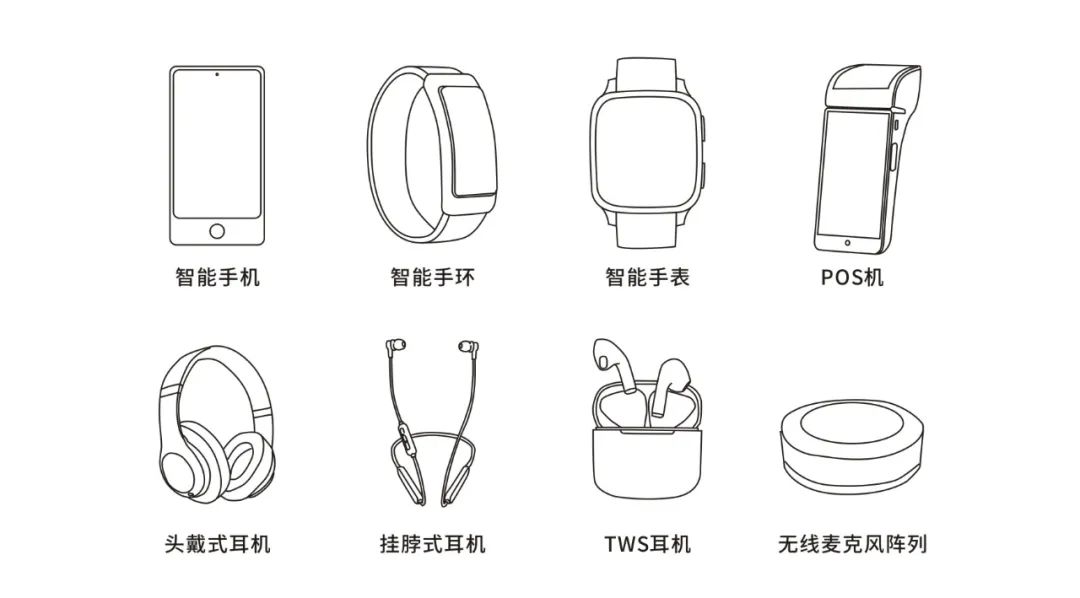 智能手机

智能手环

智能手表

POS机

头戴式耳机

挂脖式耳机

TWS耳机

无线麦克风阵列